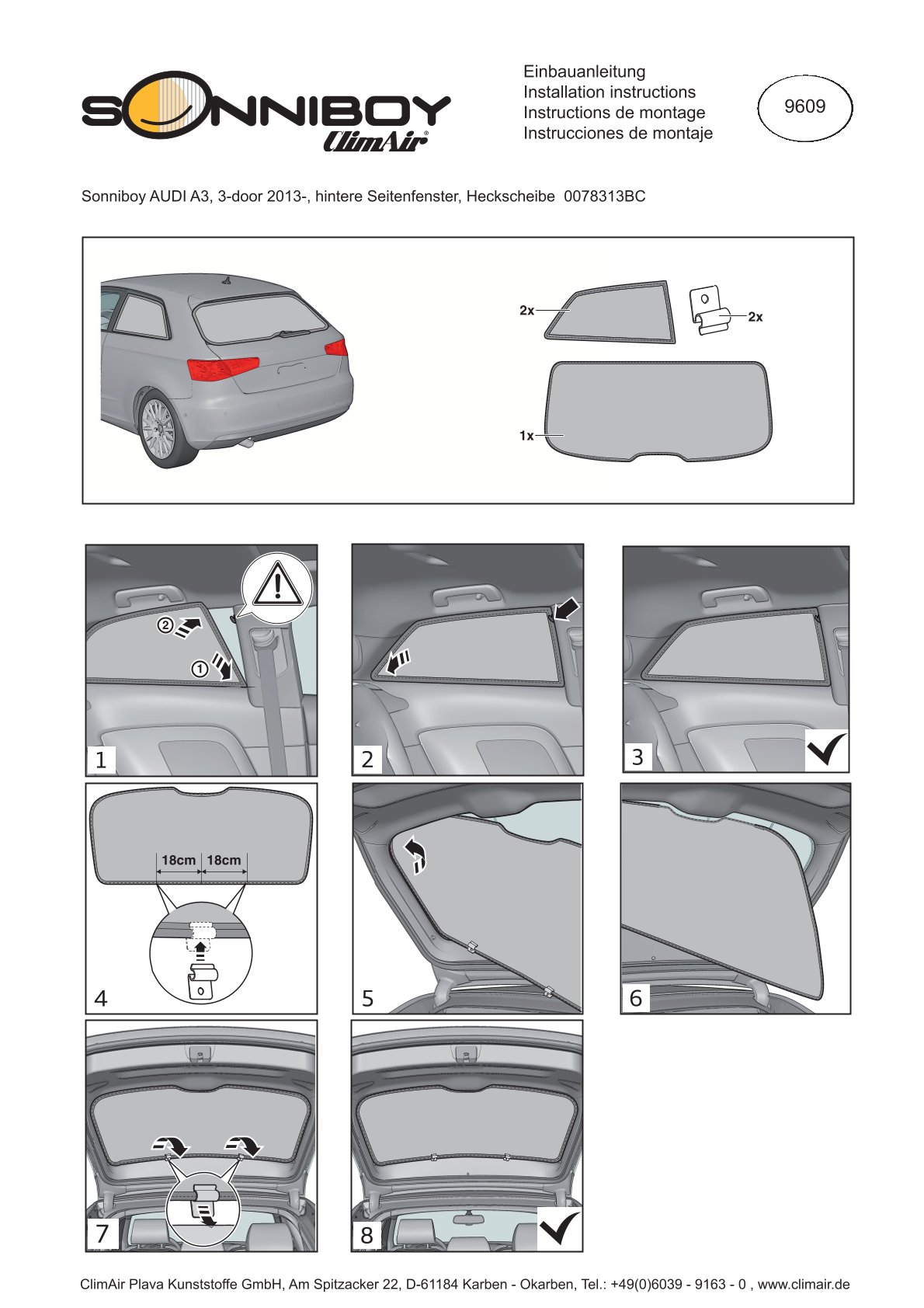 SONNIBOY
ClimAir®

Einbauanleitung
Installation instructions
Instructions de montage
Instrucciones de montaje

9609

Sonniboy AUDI A3, 3-door 2013-, hintere Seitenfenster, Heckscheibe 0078313BC

2x
2x
1x

② ①

1

2

3

18cm 18cm

4

5

6

7

8

ClimAir Plava Kunststoffe GmbH, Am Spitzacker 22, D-61184 Karben - Okarben, Tel.: +49(0)6039 - 9163 - 0 , www.climair.de